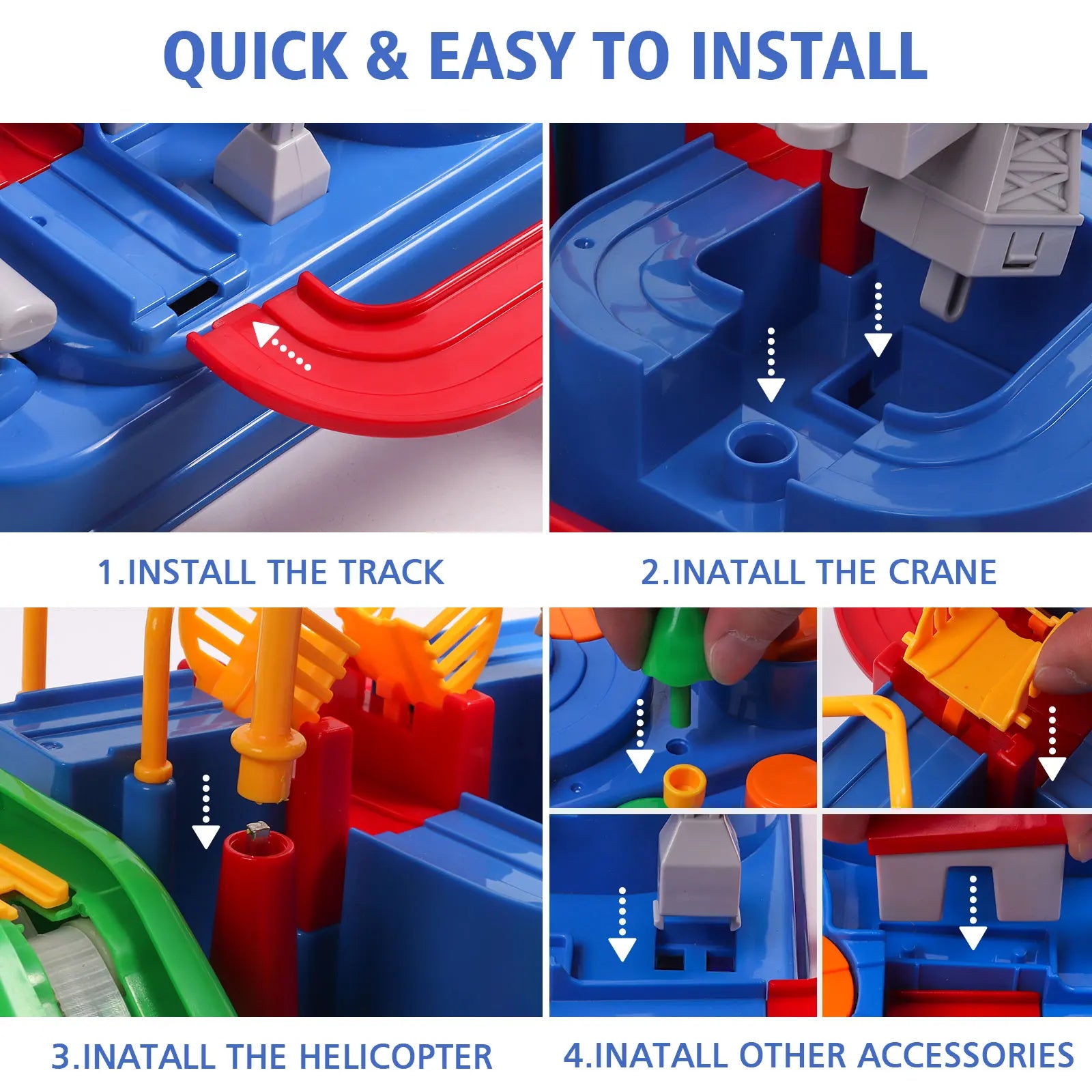 QUICK & EASY TO INSTALL

1.INSTALL THE TRACK

2.INATALL THE CRANE

3.INATALL THE HELICOPTER

4.INATALL OTHER ACCESSORIES