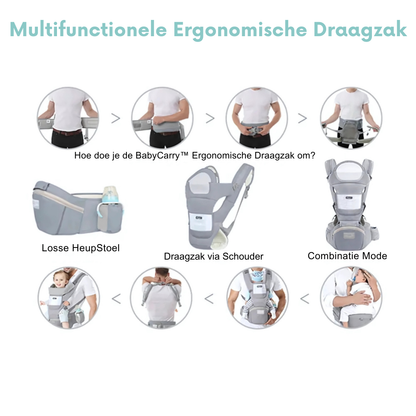 Multifunctionele Ergonomische Draagzak

>

>

>

Hoe doe je de BabyCarry™ Ergonomische Draagzak om?

Losse HeupStoel

Draagzak via Schouder

Combinatie Mode

<

<

<